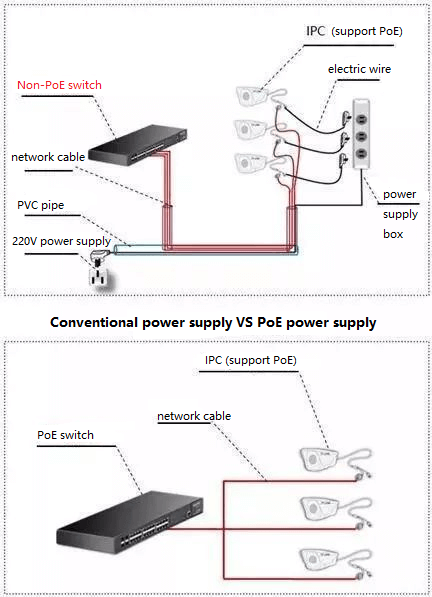 IPC (support PoE)

electric wire

Non-PoE switch

network cable

PVC pipe

220V power supply

power supply box

Conventional power supply VS PoE power supply

IPC (support PoE)

network cable

PoE switch