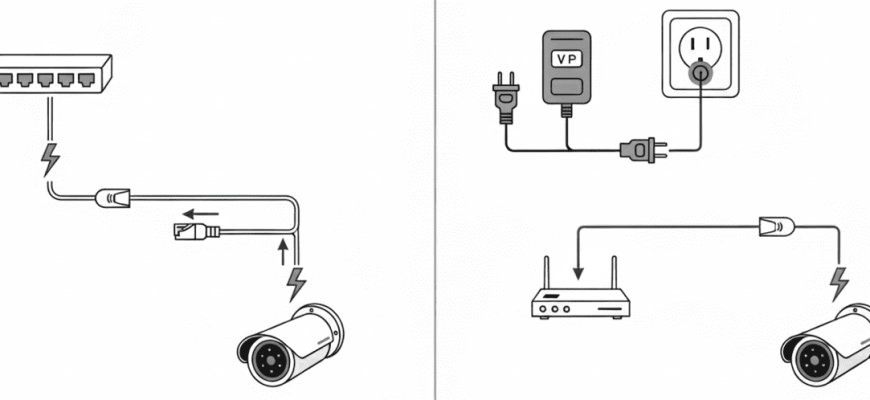 VP